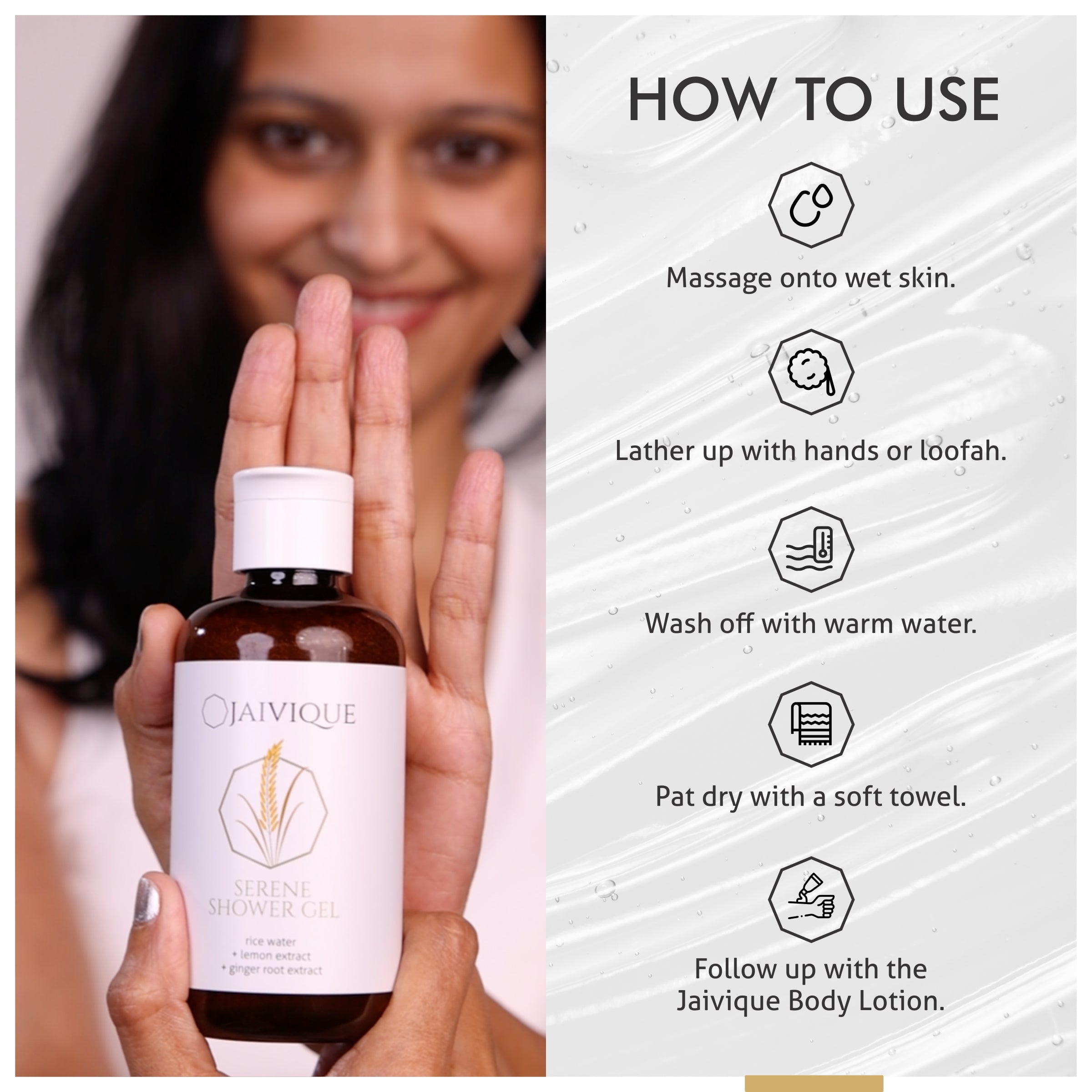 JAIVIQUE

SERENE SHOWER GEL

rice water
+ lemon extract
+ ginger root extract

HOW TO USE

Massage onto wet skin.

Lather up with hands or loofah.

Wash off with warm water.

Pat dry with a soft towel.

Follow up with the Jaivique Body Lotion.